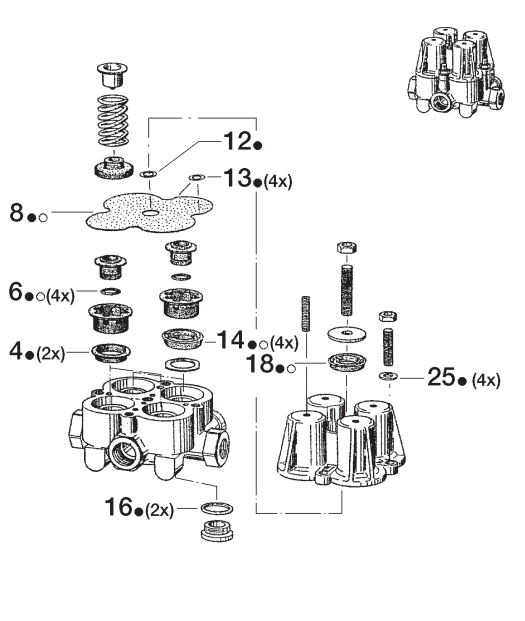 12●

13●(4x)

8●○

6●○(4x)

14●○(4x)

4●(2x)

18●○

25● (4x)

16●(2x)